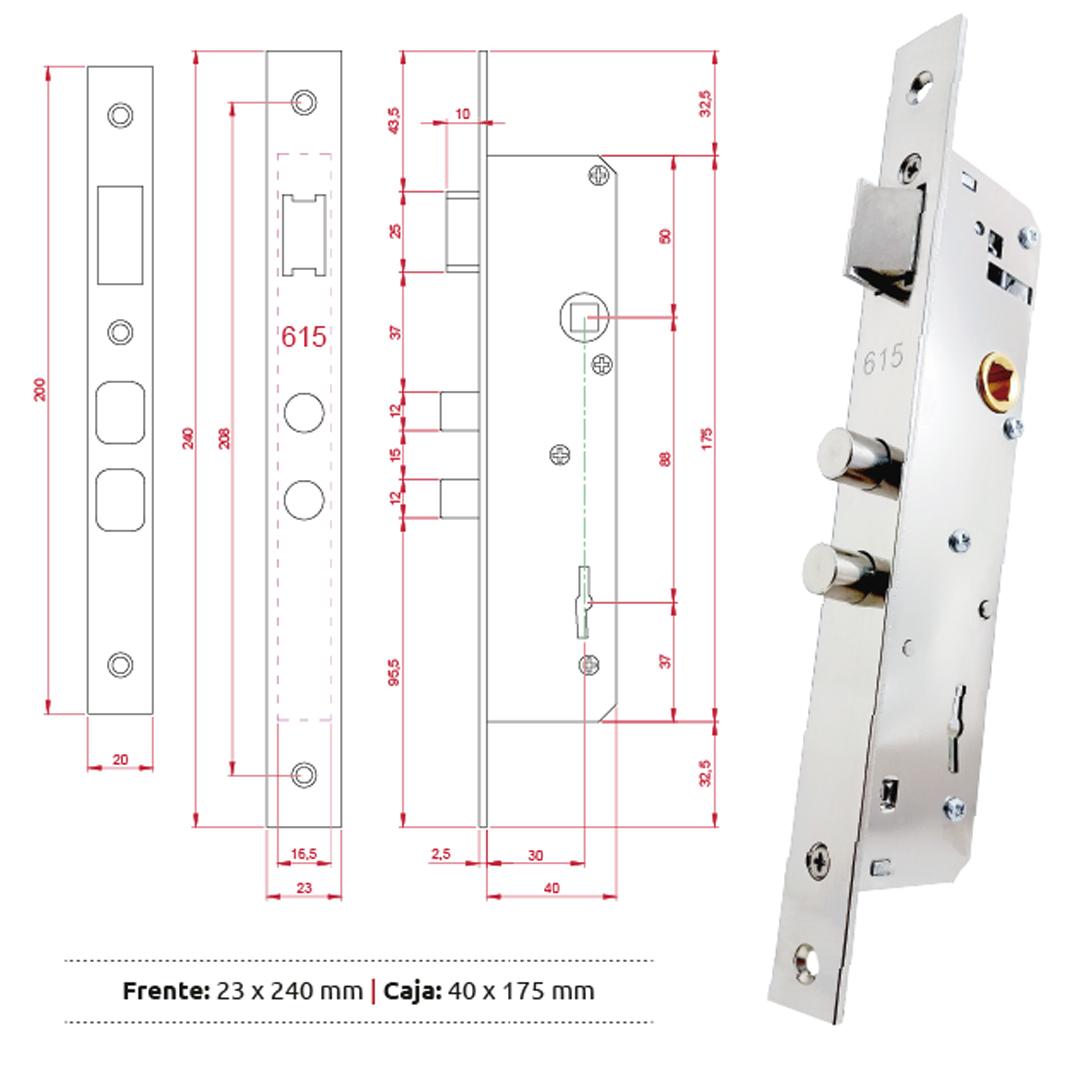 200

20

240

208

615

16,5

23

43,5

10

25

37

12

15

12

95,5

2,5

30

40

32,5

50

88

175

37

32,5

615

**Frente:** 23 x 240 mm | **Caja:** 40 x 175 mm